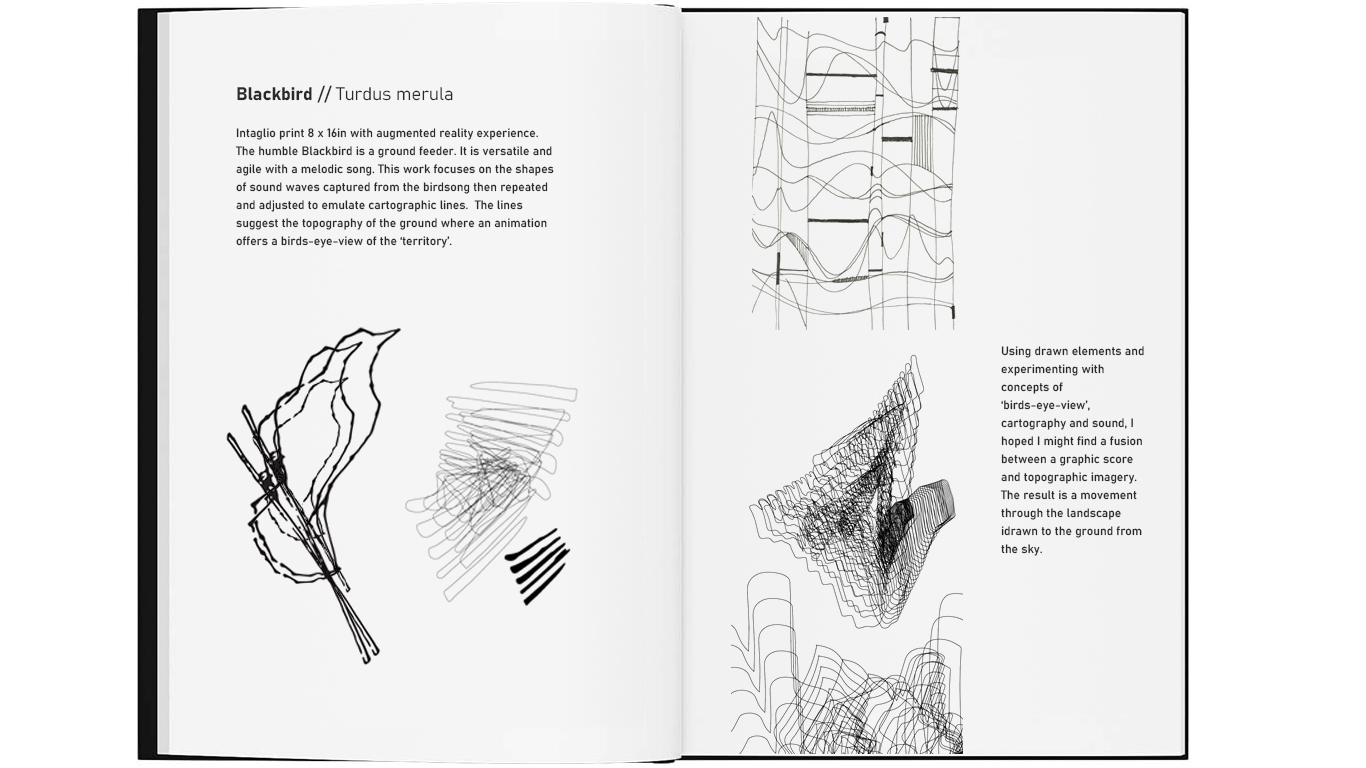 **Blackbird** // Turdus merula

Intaglio print 8 x 16in with augmented reality experience. The humble Blackbird is a ground feeder. It is versatile and agile with a melodic song. This work focuses on the shapes of sound waves captured from the birdsong then repeated and adjusted to emulate cartographic lines. The lines suggest the topography of the ground where an animation offers a birds-eye-view of the 'territory'.

Using drawn elements and experimenting with concepts of 'birds-eye-view', cartography and sound, I hoped I might find a fusion between a graphic score and topographic imagery. The result is a movement through the landscape idrawn to the ground from the sky.